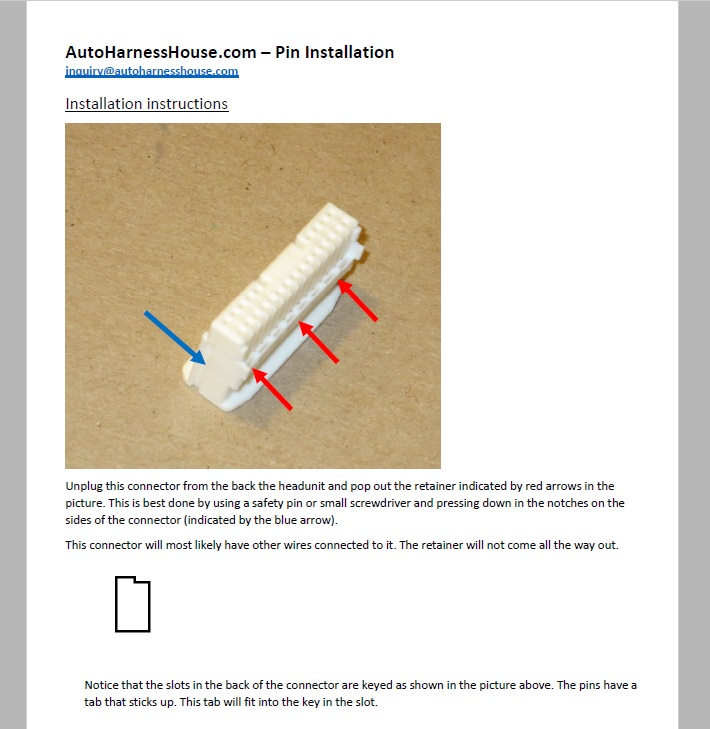 AutoHarnessHouse.com – Pin Installation
inquiry@autoharnesshouse.com

Installation instructions

Unplug this connector from the back the headunit and pop out the retainer indicated by red arrows in the picture. This is best done by using a safety pin or small screwdriver and pressing down in the notches on the sides of the connector (indicated by the blue arrow).

This connector will most likely have other wires connected to it. The retainer will not come all the way out.

Notice that the slots in the back of the connector are keyed as shown in the picture above. The pins have a tab that sticks up. This tab will fit into the key in the slot.